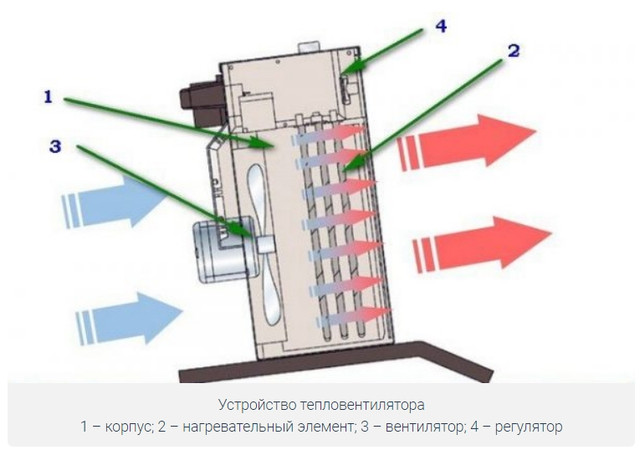 4
2
1
3

Устройство тепловентилятора
1 – корпус; 2 – нагревательный элемент; 3 – вентилятор; 4 – регулятор